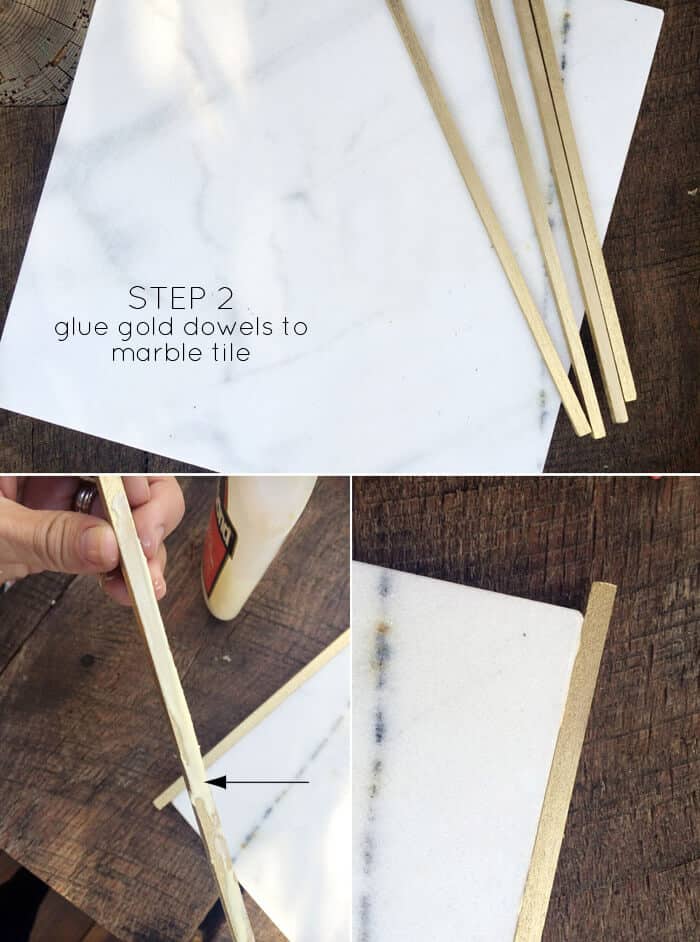 STEP 2
glue gold dowels to marble tile