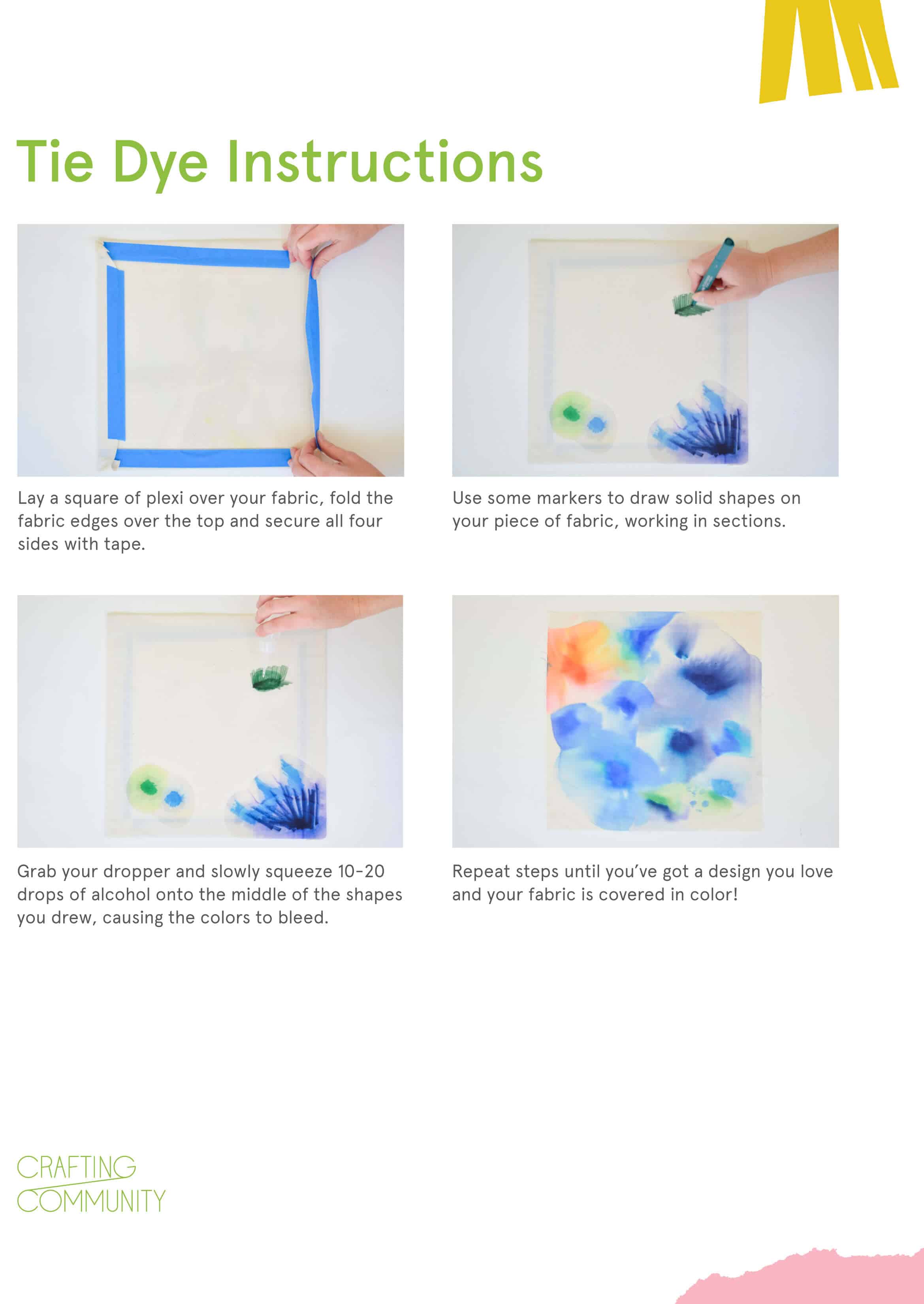 Tie Dye Instructions

Lay a square of plexi over your fabric, fold the fabric edges over the top and secure all four sides with tape.

Use some markers to draw solid shapes on your piece of fabric, working in sections.

Grab your dropper and slowly squeeze 10-20 drops of alcohol onto the middle of the shapes you drew, causing the colors to bleed.

Repeat steps until you've got a design you love and your fabric is covered in color!

CRAFTING COMMUNITY