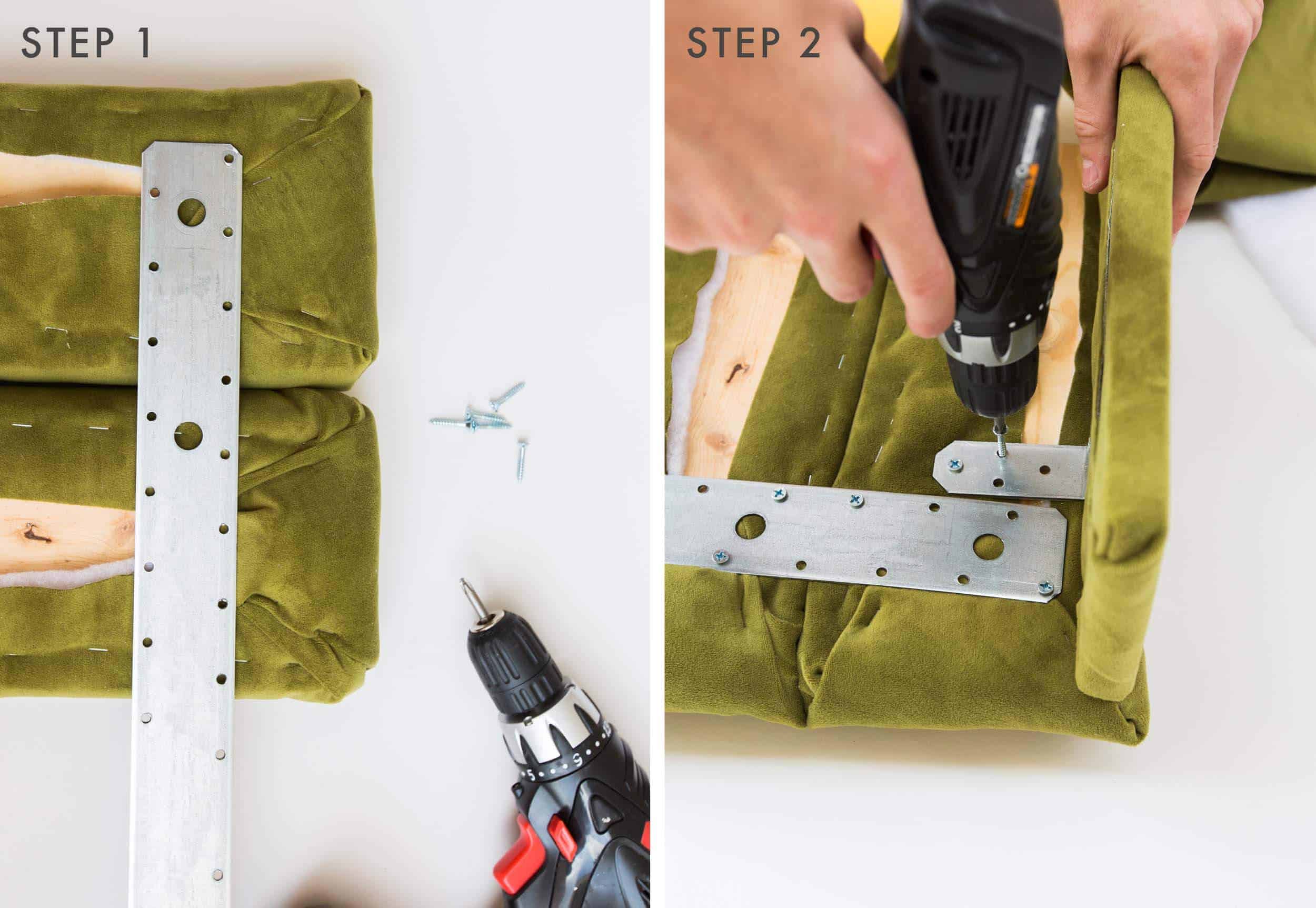 STEP 1

STEP 2