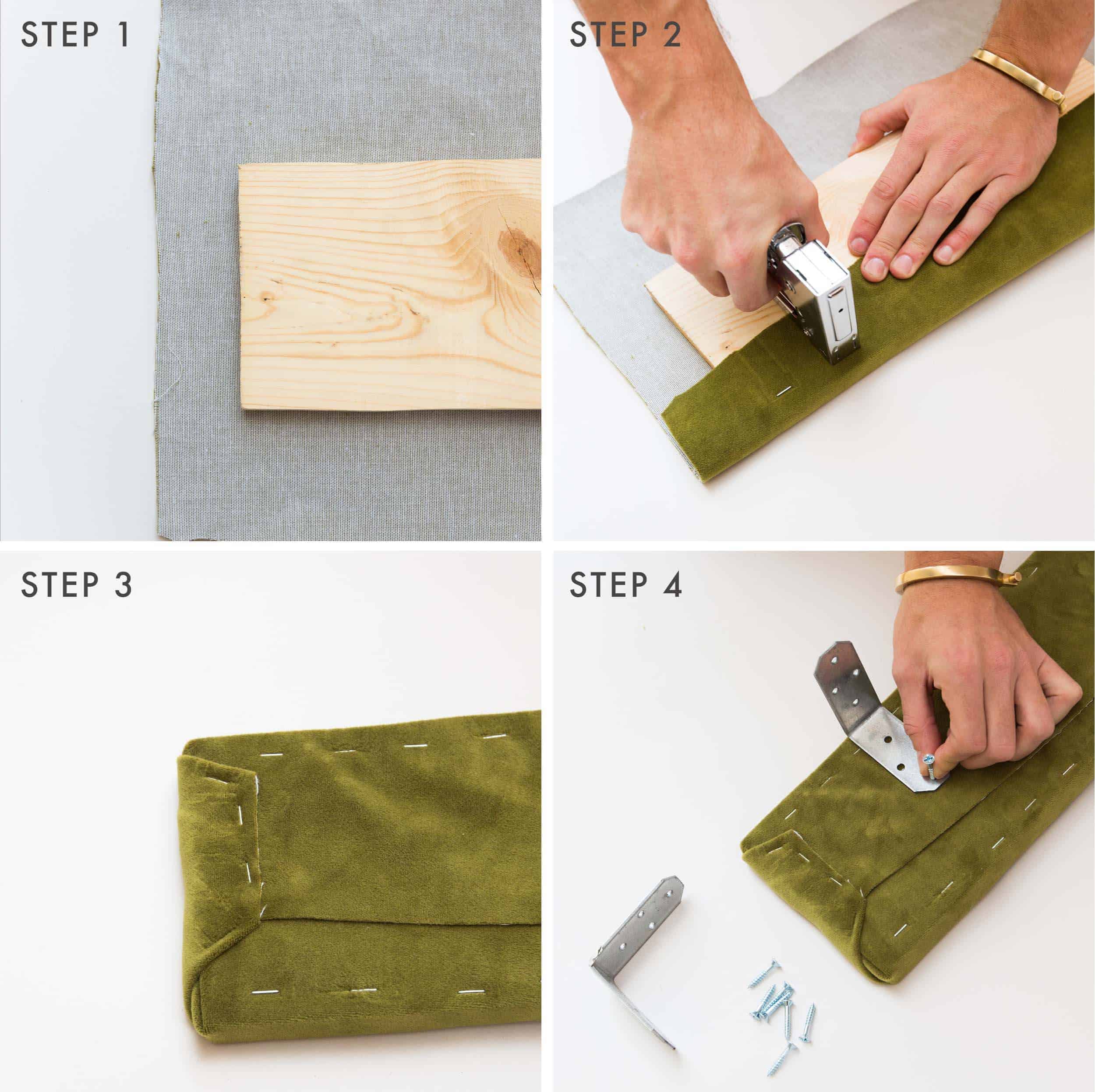 STEP 1

STEP 2

STEP 3

STEP 4