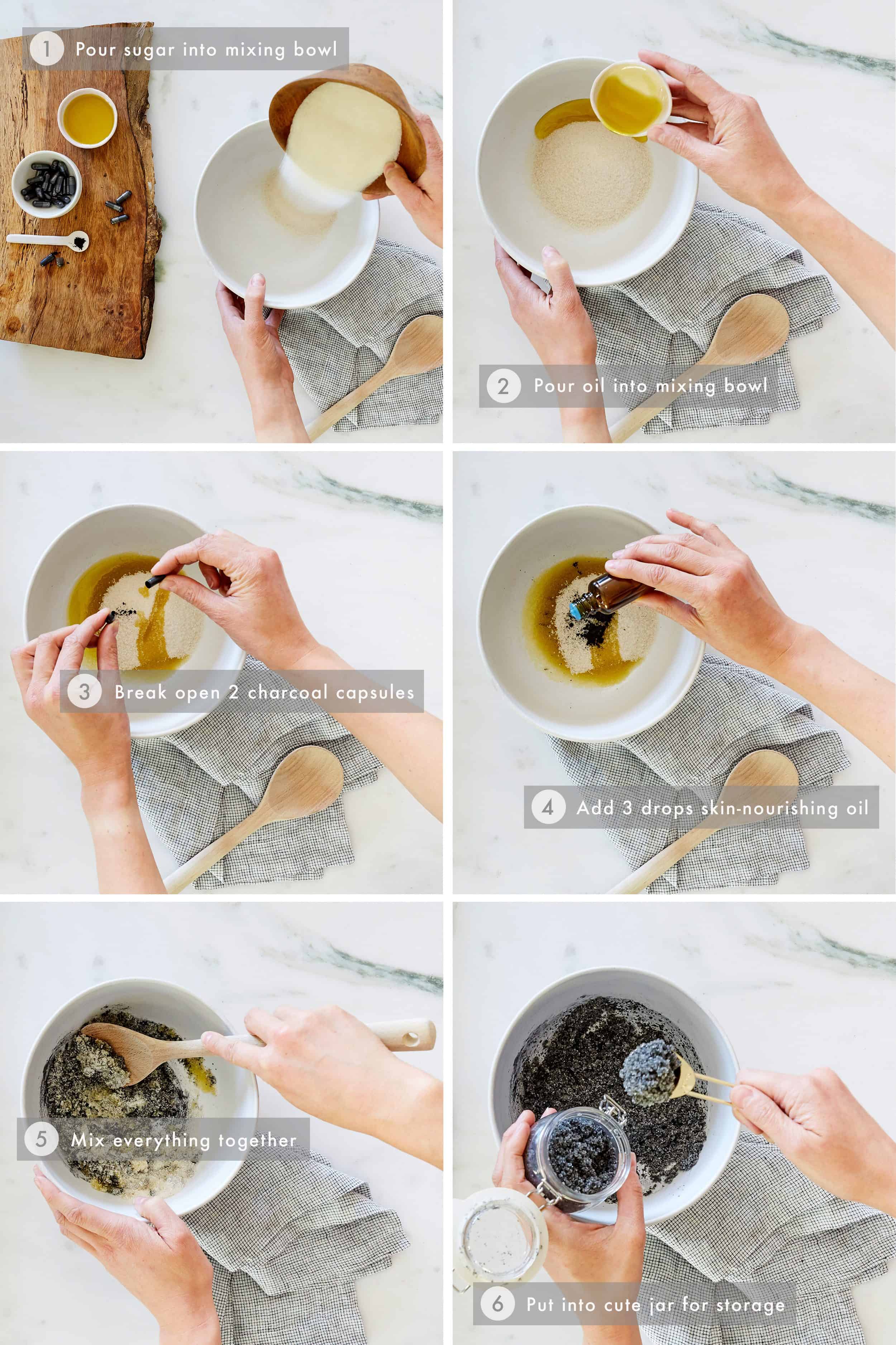 1 Pour sugar into mixing bowl

2 Pour oil into mixing bowl

3 Break open 2 charcoal capsules

4 Add 3 drops skin-nourishing oil

5 Mix everything together

6 Put into cute jar for storage