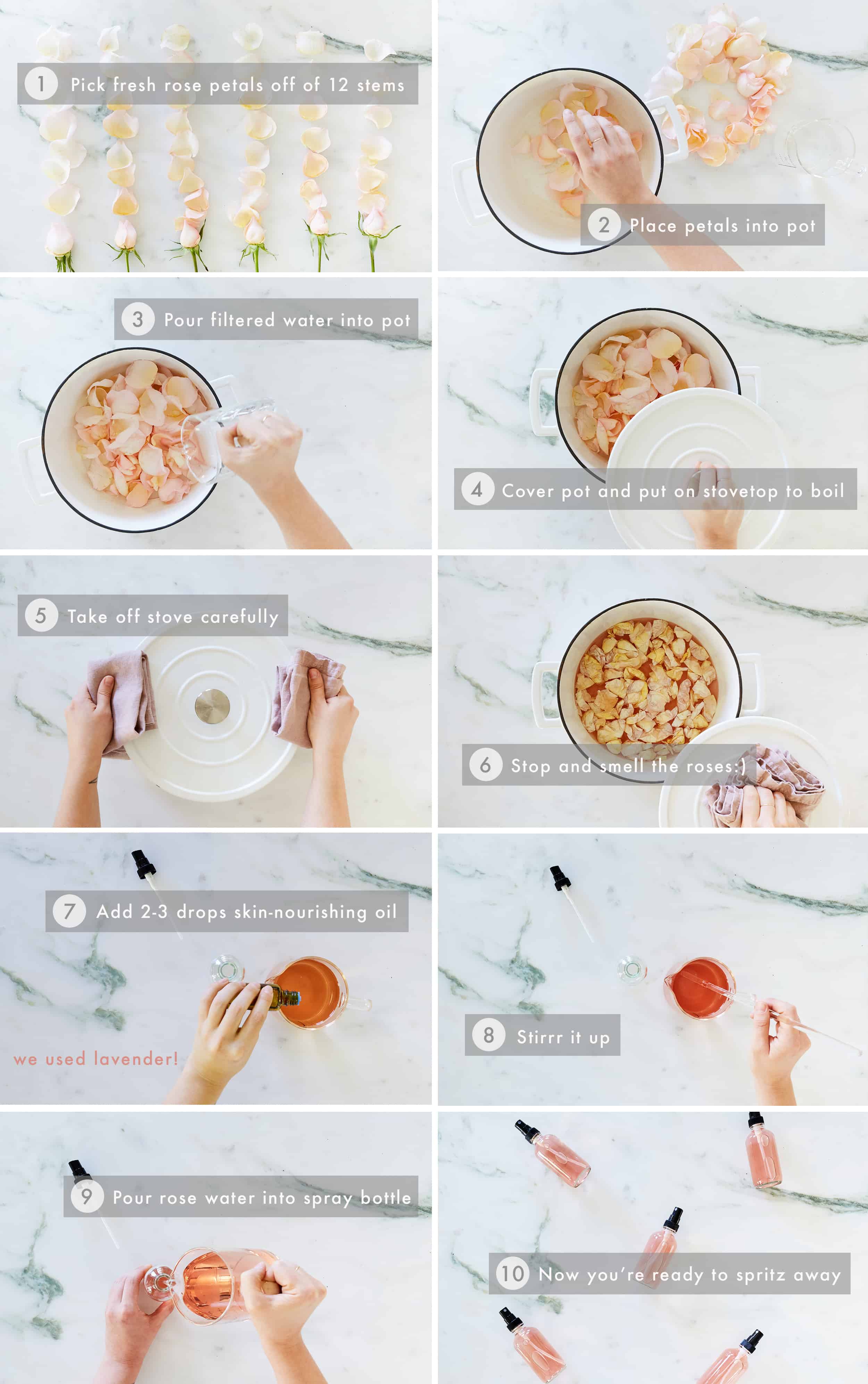 1 Pick fresh rose petals off of 12 stems

2 Place petals into pot

3 Pour filtered water into pot

4 Cover pot and put on stovetop to boil

5 Take off stove carefully

6 Stop and smell the roses:)

7 Add 2-3 drops skin-nourishing oil

we used lavender!

8 Stirrr it up

9 Pour rose water into spray bottle

10 Now you're ready to spritz away